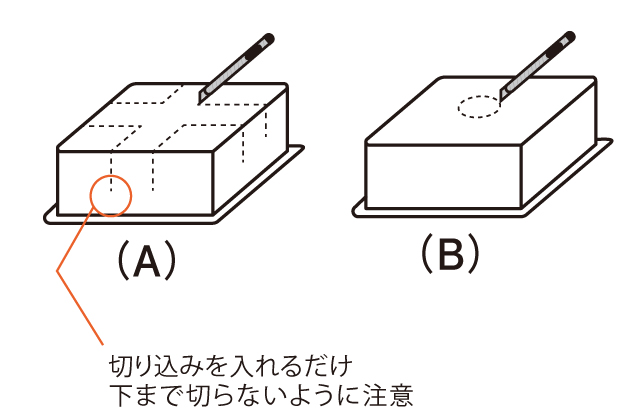 (A)

(B)

切り込みを入れるだけ
下まで切らないように注意